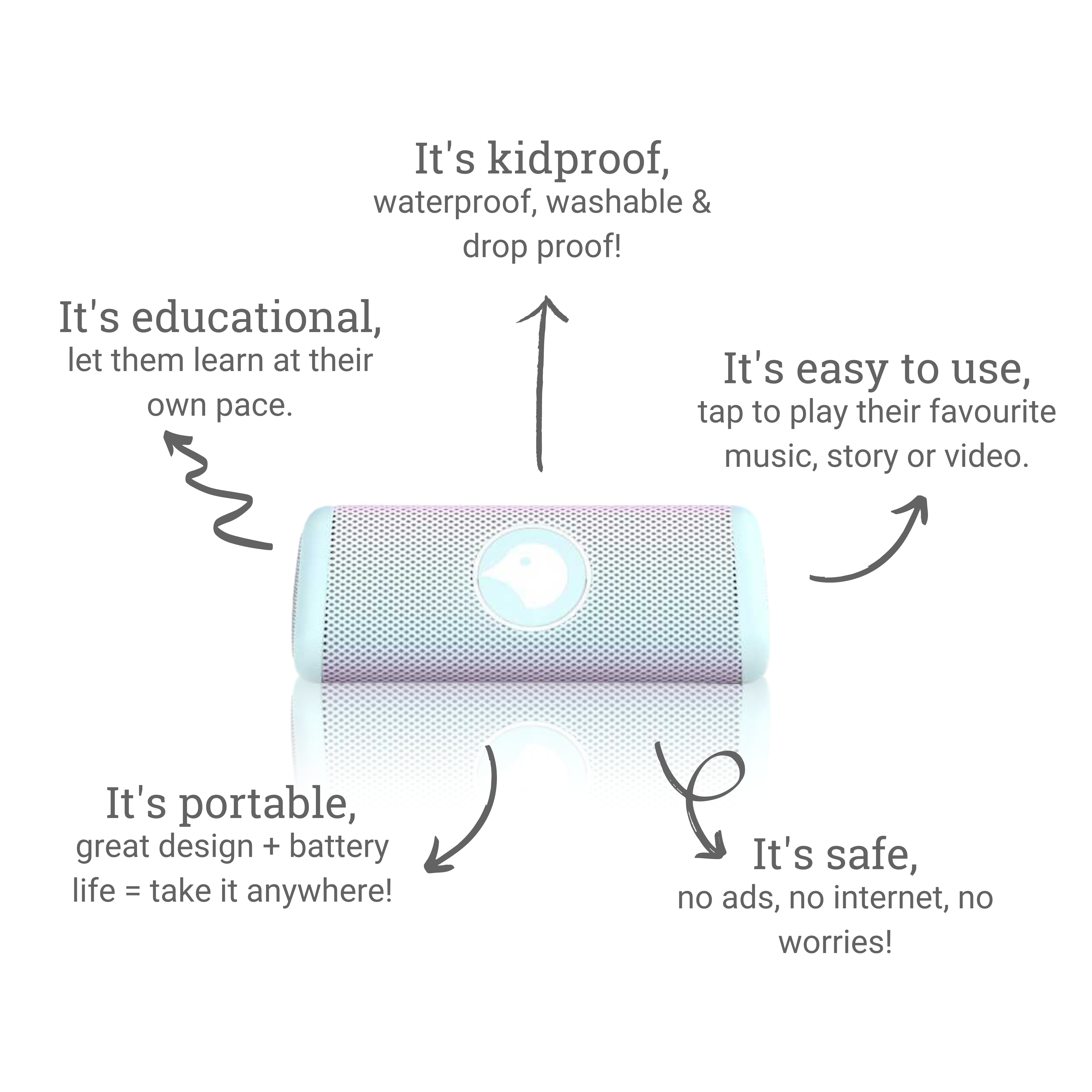 It's kidproof,
waterproof, washable & drop proof!

It's educational,
let them learn at their own pace.

It's easy to use,
tap to play their favourite music, story or video.

It's portable,
great design + battery life = take it anywhere!

It's safe,
no ads, no internet, no worries!